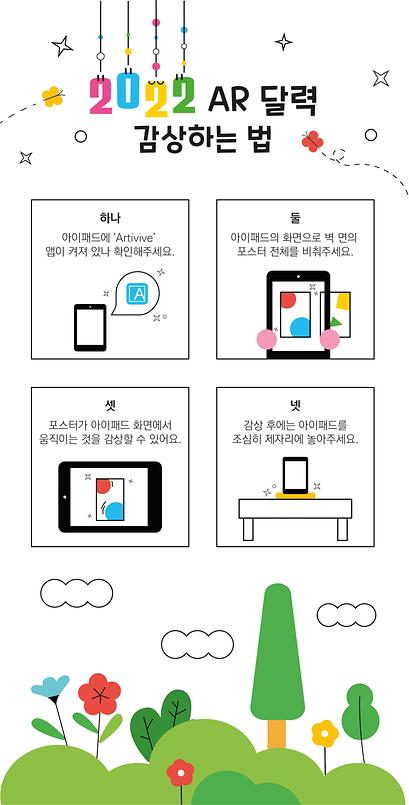 2022 AR 달력
감상하는 법

하나
아이패드에 'Artivive' 앱이 켜져 있나 확인해주세요.

A

둘
아이패드의 화면으로 벽 면의 포스터 전체를 비춰주세요.

셋
포스터가 아이패드 화면에서 움직이는 것을 감상할 수 있어요.

넷
감상 후에는 아이패드를 조심히 제자리에 놓아주세요.